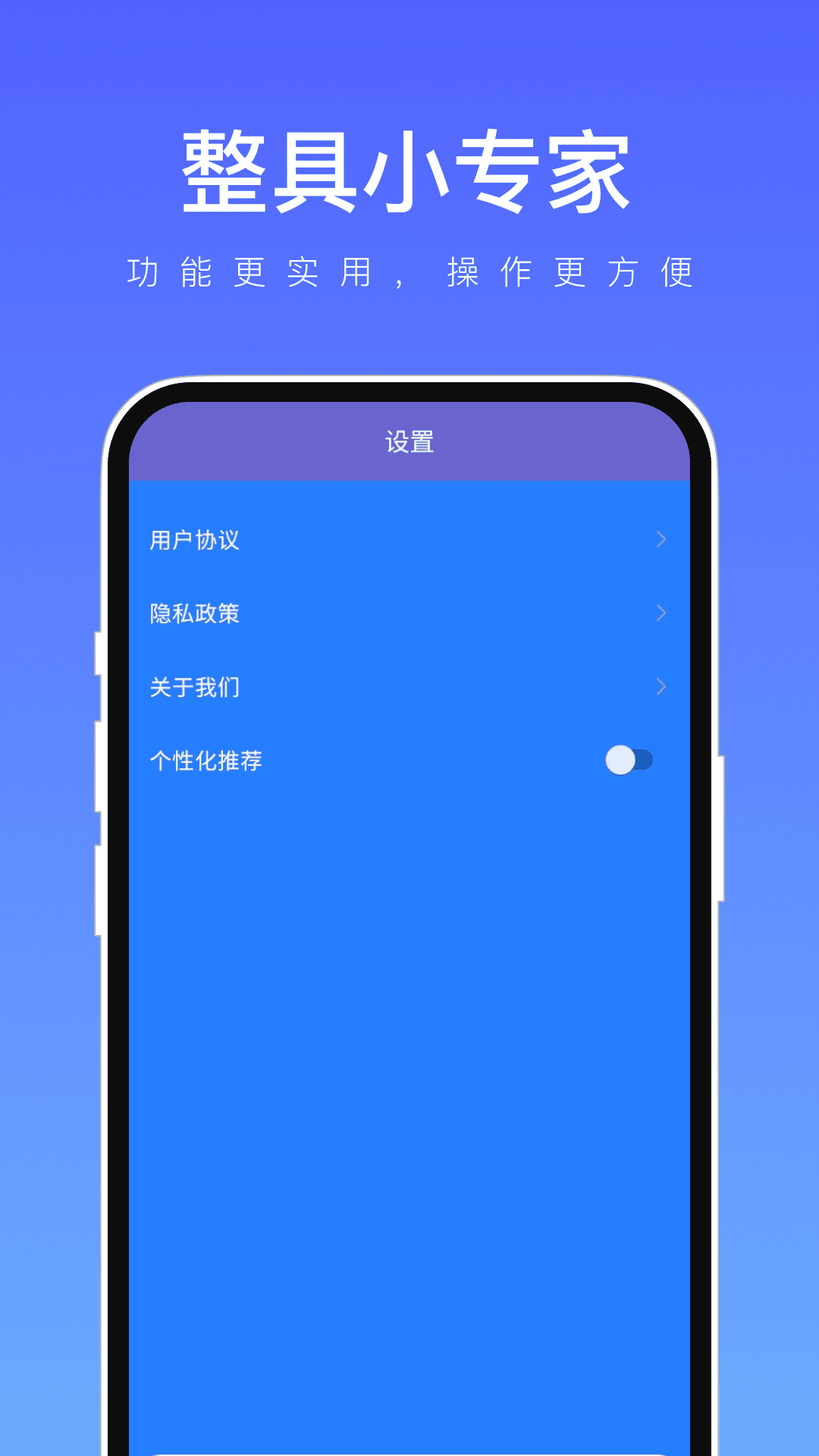 整具小专家

功能更实用，操作更方便

设置

用户协议

隐私政策

关于我们

个性化推荐